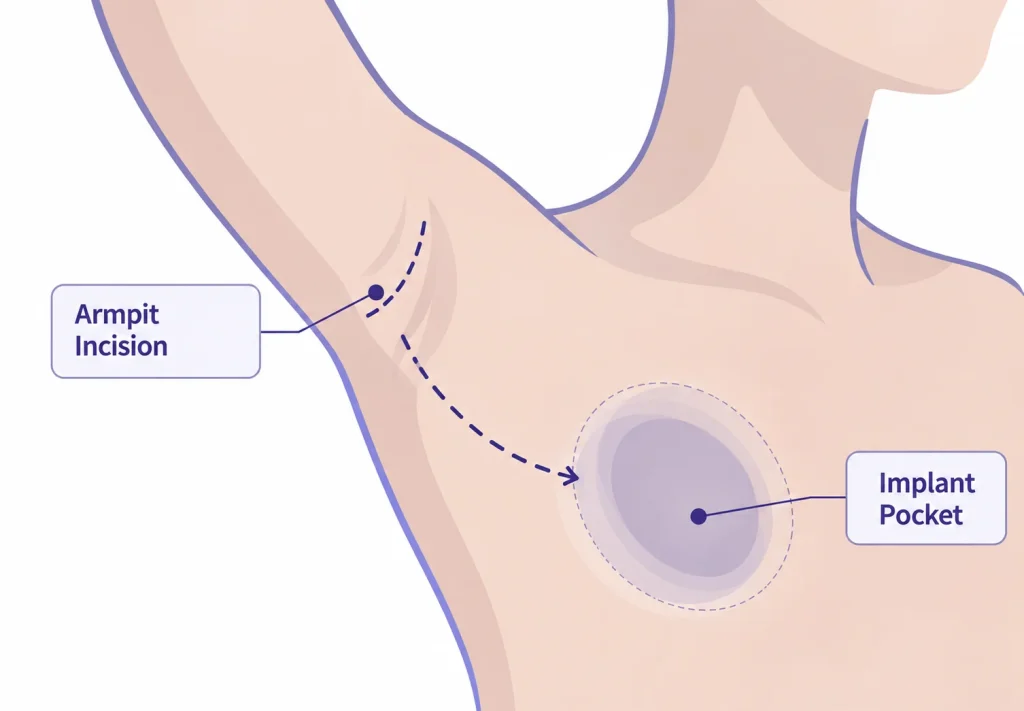 Armpit Incision

Implant Pocket